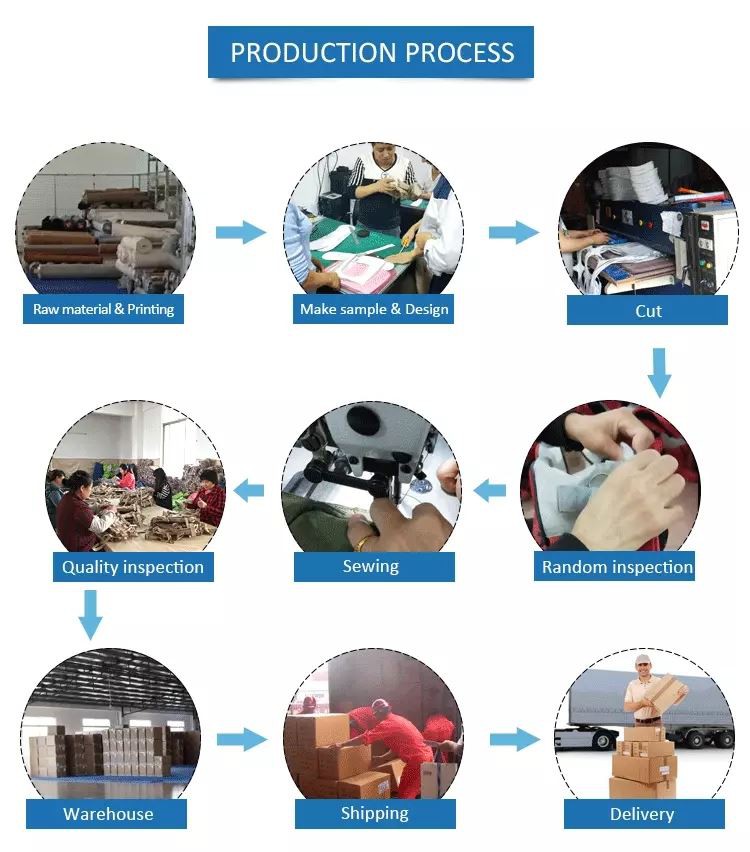 PRODUCTION PROCESS

Raw material & Printing

Make sample & Design

Cut

Random inspection

Sewing

Quality inspection

Warehouse

Shipping

Delivery