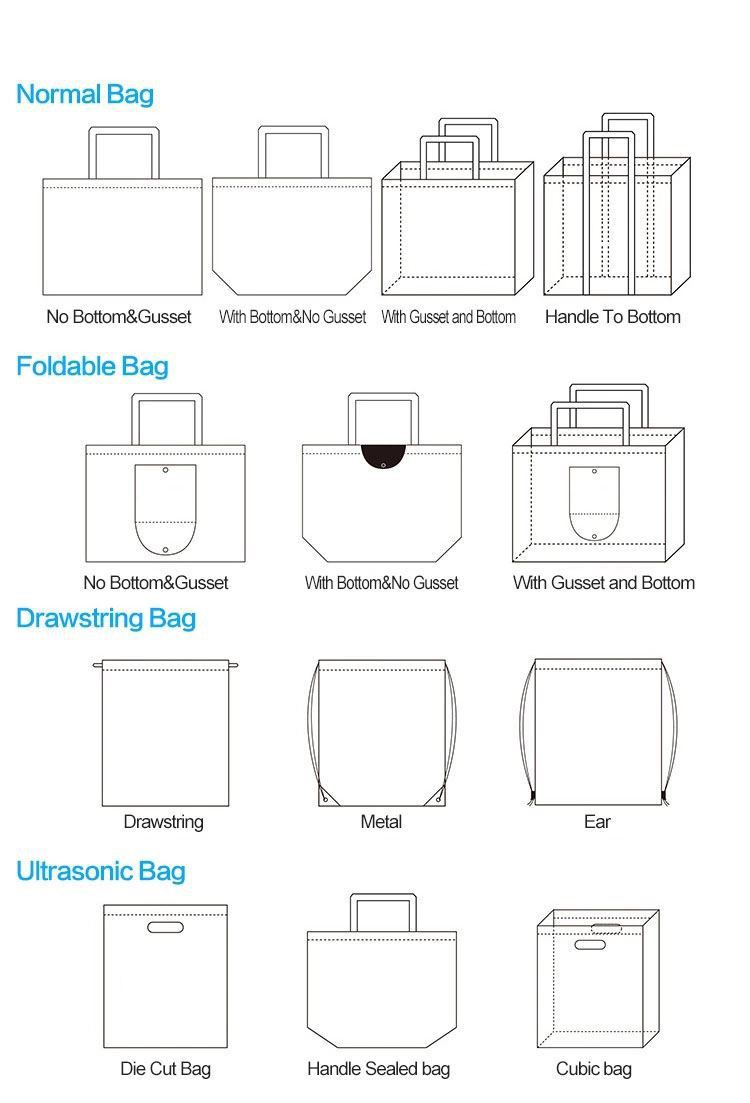 Normal Bag

No Bottom&Gusset

With Bottom&No Gusset

With Gusset and Bottom

Handle To Bottom

Foldable Bag

No Bottom&Gusset

With Bottom&No Gusset

With Gusset and Bottom

Drawstring Bag

Drawstring

Metal

Ear

Ultrasonic Bag

Die Cut Bag

Handle Sealed bag

Cubic bag